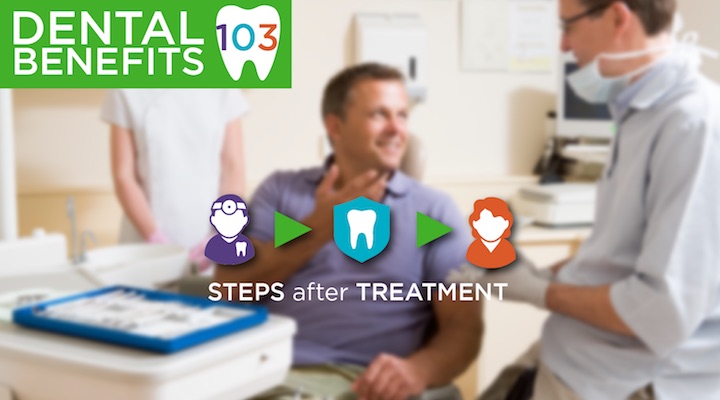 DENTAL BENEFITS 103

STEPS after TREATMENT